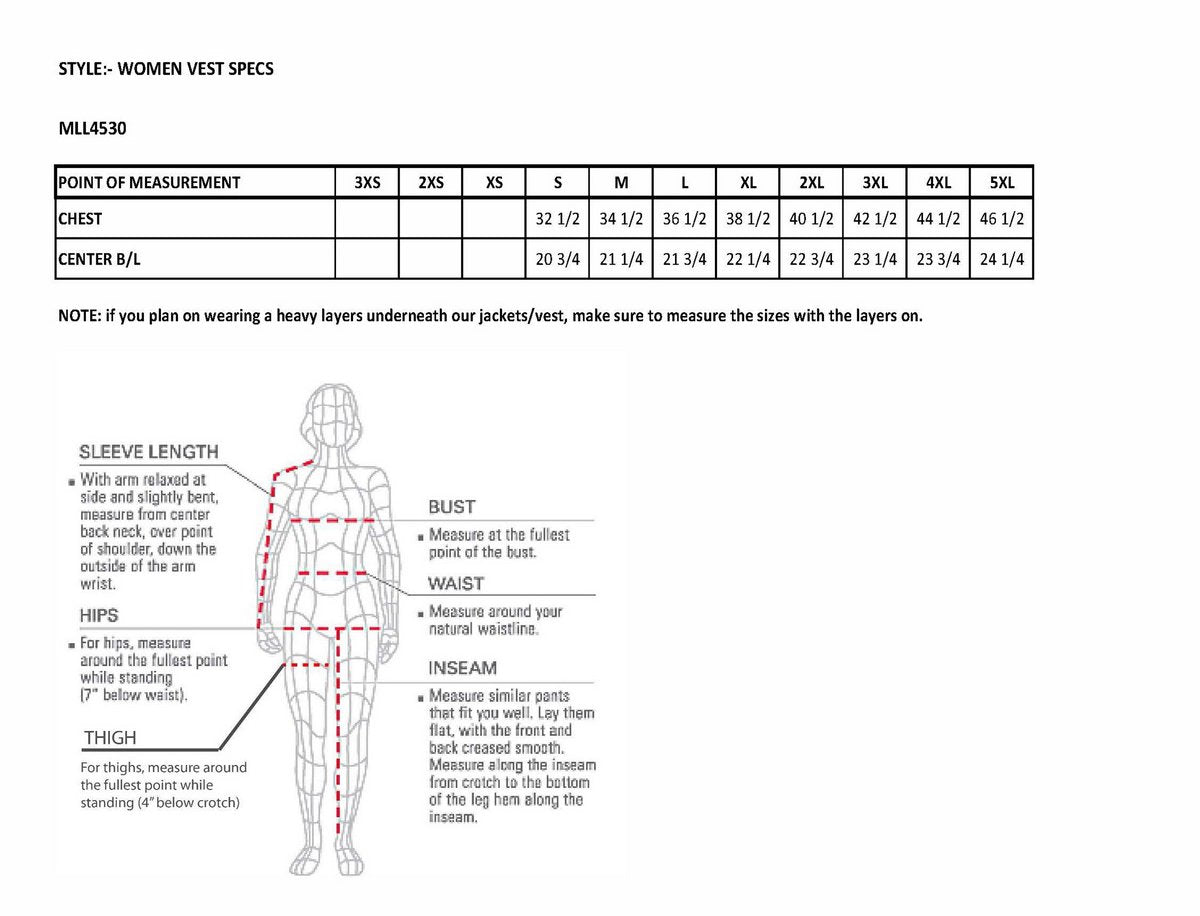 STYLE:- WOMEN VEST SPECS

MLL4530

| POINT OF MEASUREMENT | 3XS | 2XS | XS | S | M | L | XL | 2XL | 3XL | 4XL | 5XL |
|---|---|---|---|---|---|---|---|---|---|---|---|
| CHEST | | | | 32 1/2 | 34 1/2 | 36 1/2 | 38 1/2 | 40 1/2 | 42 1/2 | 44 1/2 | 46 1/2 |
| CENTER B/L | | | | 20 3/4 | 21 1/4 | 21 3/4 | 22 1/4 | 22 3/4 | 23 1/4 | 23 3/4 | 24 1/4 |

NOTE: if you plan on wearing a heavy layers underneath our jackets/vest, make sure to measure the sizes with the layers on.

SLEEVE LENGTH
With arm relaxed at side and slightly bent, measure from center back neck, over point of shoulder, down the outside of the arm wrist.

HIPS
For hips, measure around the fullest point while standing (7" below waist).

THIGH
For thighs, measure around the fullest point while standing (4" below crotch)

BUST
Measure at the fullest point of the bust.

WAIST
Measure around your natural waistline.

INSEAM
Measure similar pants that fit you well. Lay them flat, with the front and back creased smooth. Measure along the inseam from crotch to the bottom of the leg hem along the inseam.