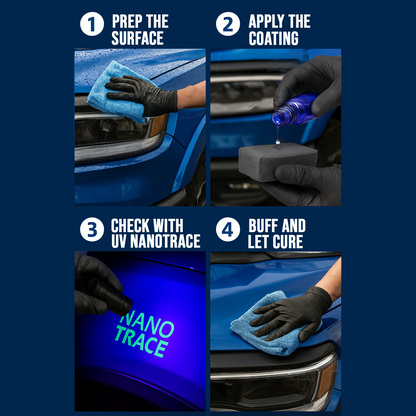 1 PREP THE SURFACE

2 APPLY THE COATING

3 CHECK WITH UV NANOTRACE

NANO TRACE

4 BUFF AND LET CURE